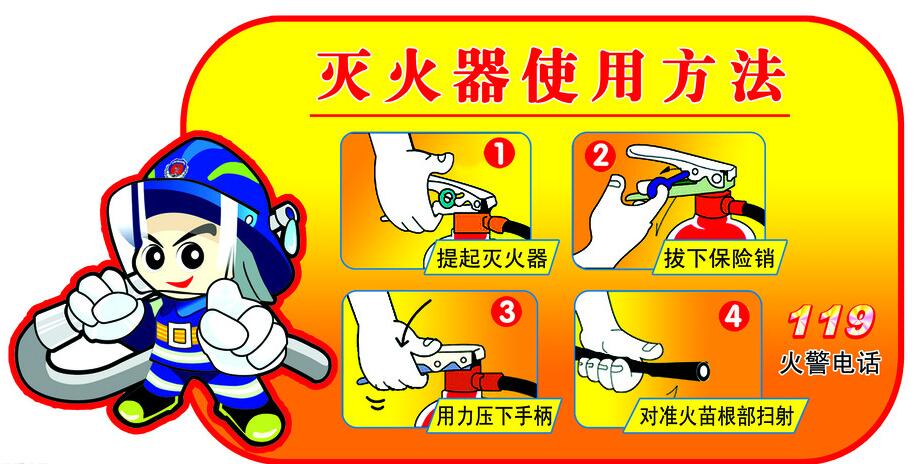 灭火器使用方法

1 提起灭火器

2 拔下保险销

3 用力压下手柄

4 对准火苗根部扫射

119 火警电话